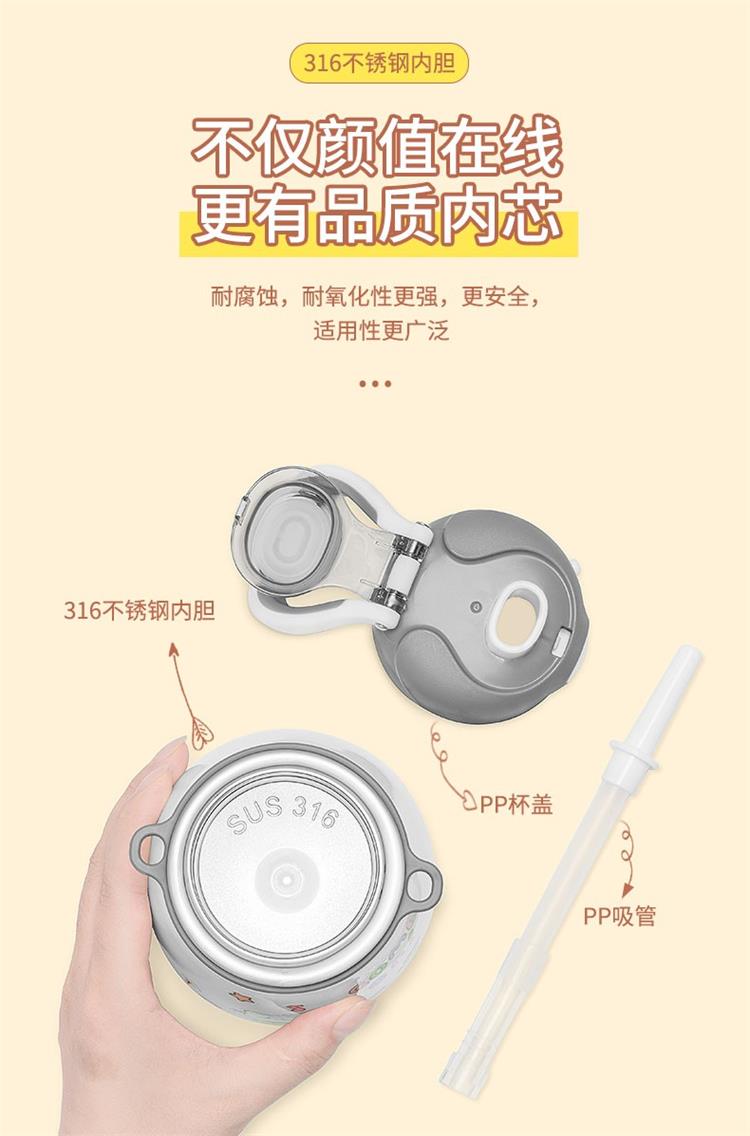 316不锈钢内胆

不仅颜值在线
更有品质内芯

耐腐蚀，耐氧化性更强，更安全，
适用性更广泛

316不锈钢内胆

SUS 316

PP杯盖

PP吸管