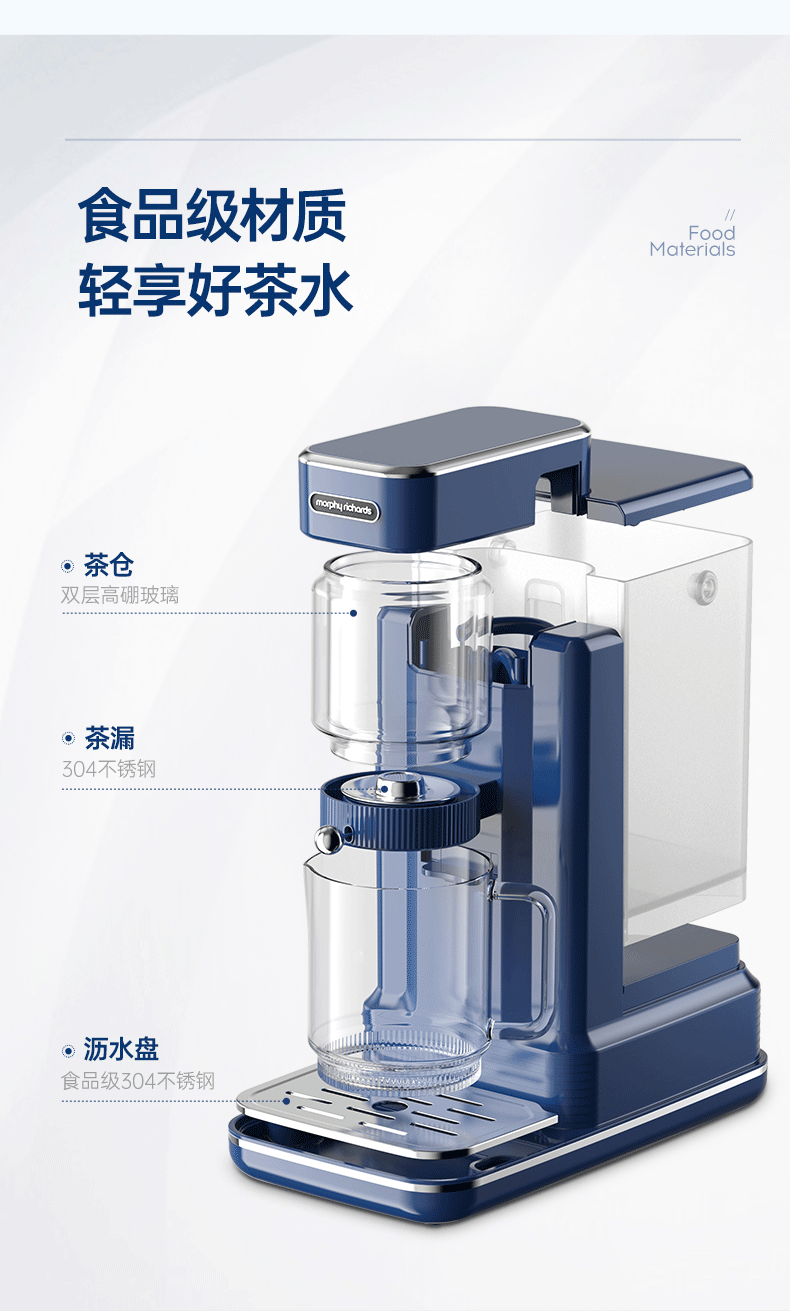 食品级材质
轻享好茶水

//
Food
Materials

morphy richards

茶仓
双层高硼玻璃

茶漏
304不锈钢

沥水盘
食品级304不锈钢