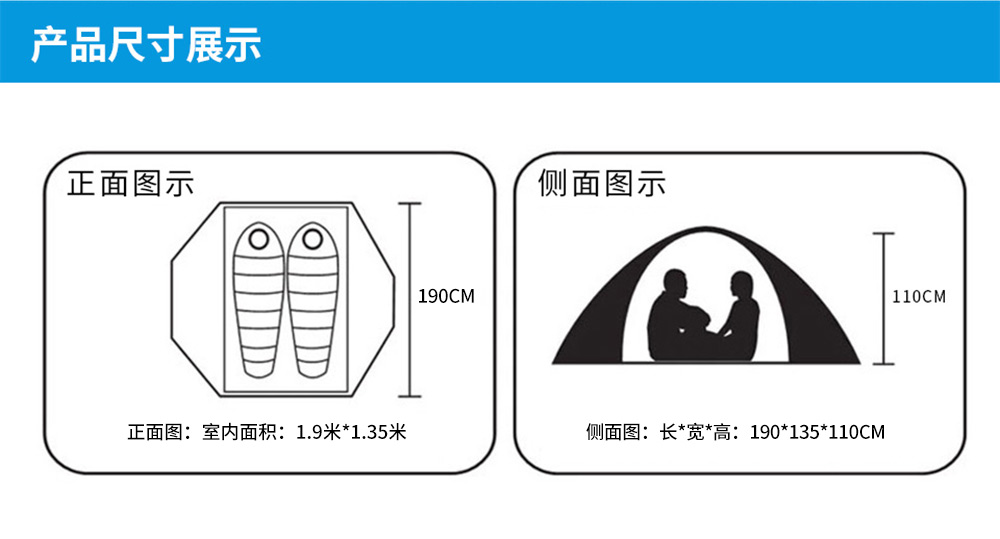 产品尺寸展示

正面图示

190CM

正面图：室内面积：1.9米*1.35米

侧面图示

110CM

侧面图：长*宽*高：190*135*110CM