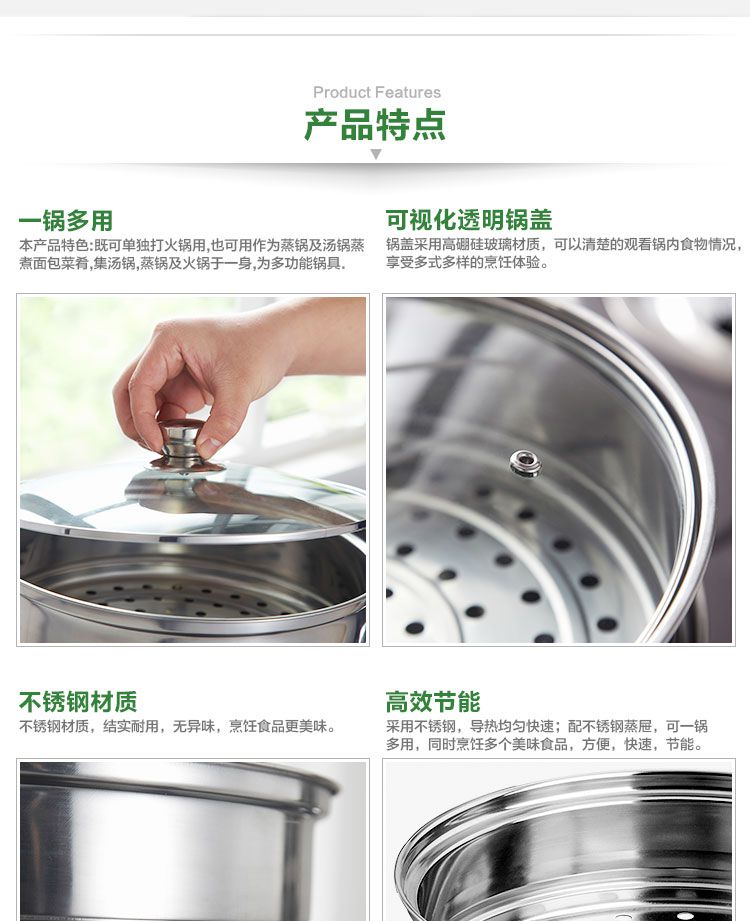 Product Features
产品特点

一锅多用
本产品特色:既可单独打火锅用,也可用作为蒸锅及汤锅蒸煮面包菜肴,集汤锅,蒸锅及火锅于一身,为多功能锅具.

可视化透明锅盖
锅盖采用高硼硅玻璃材质，可以清楚的观看锅内食物情况，享受多式多样的烹饪体验。

不锈钢材质
不锈钢材质，结实耐用，无异味，烹饪食品更美味。

高效节能
采用不锈钢，导热均匀快速；配不锈钢蒸屉，可一锅多用，同时烹饪多个美味食品，方便，快速，节能。