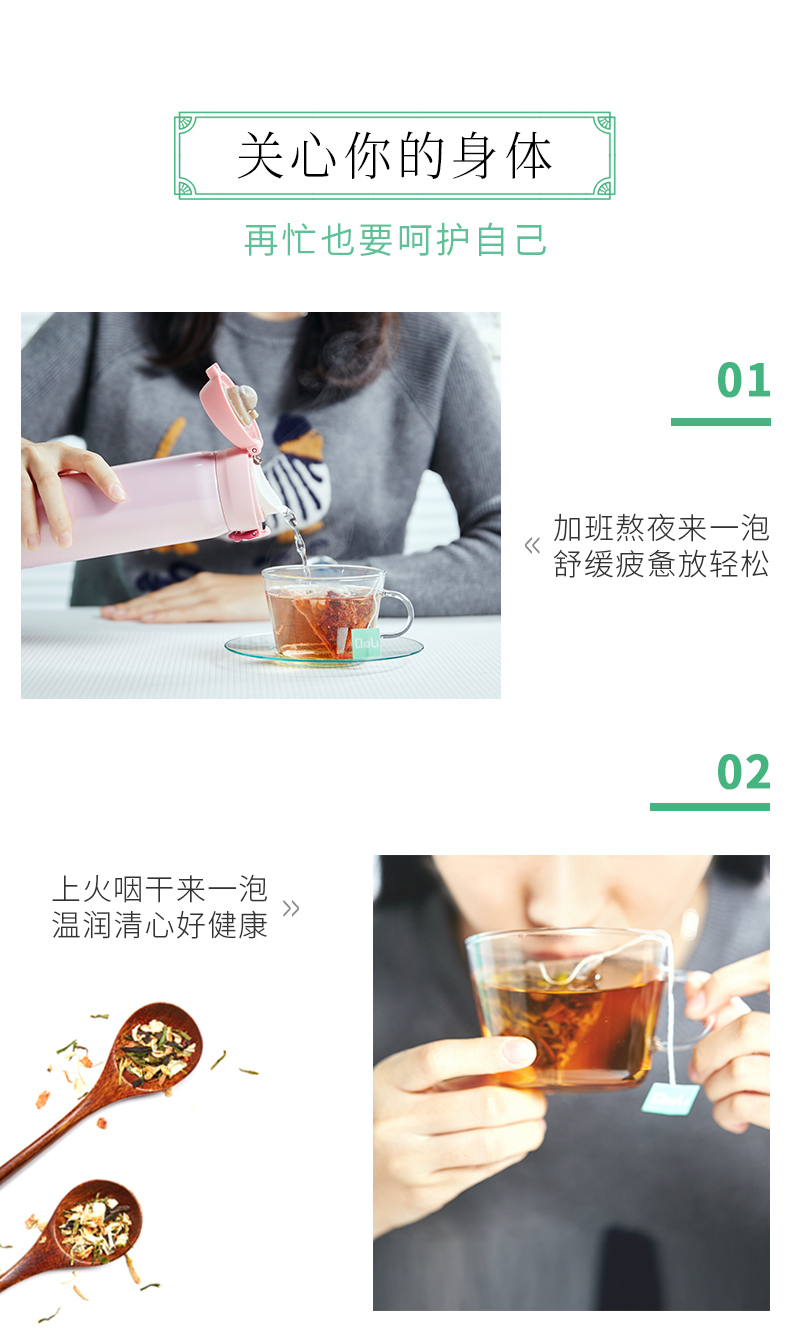 关心你的身体

再忙也要呵护自己

01

« 加班熬夜来一泡
舒缓疲惫放轻松

ChaLi

02

上火咽干来一泡
温润清心好健康 »

ChaLi