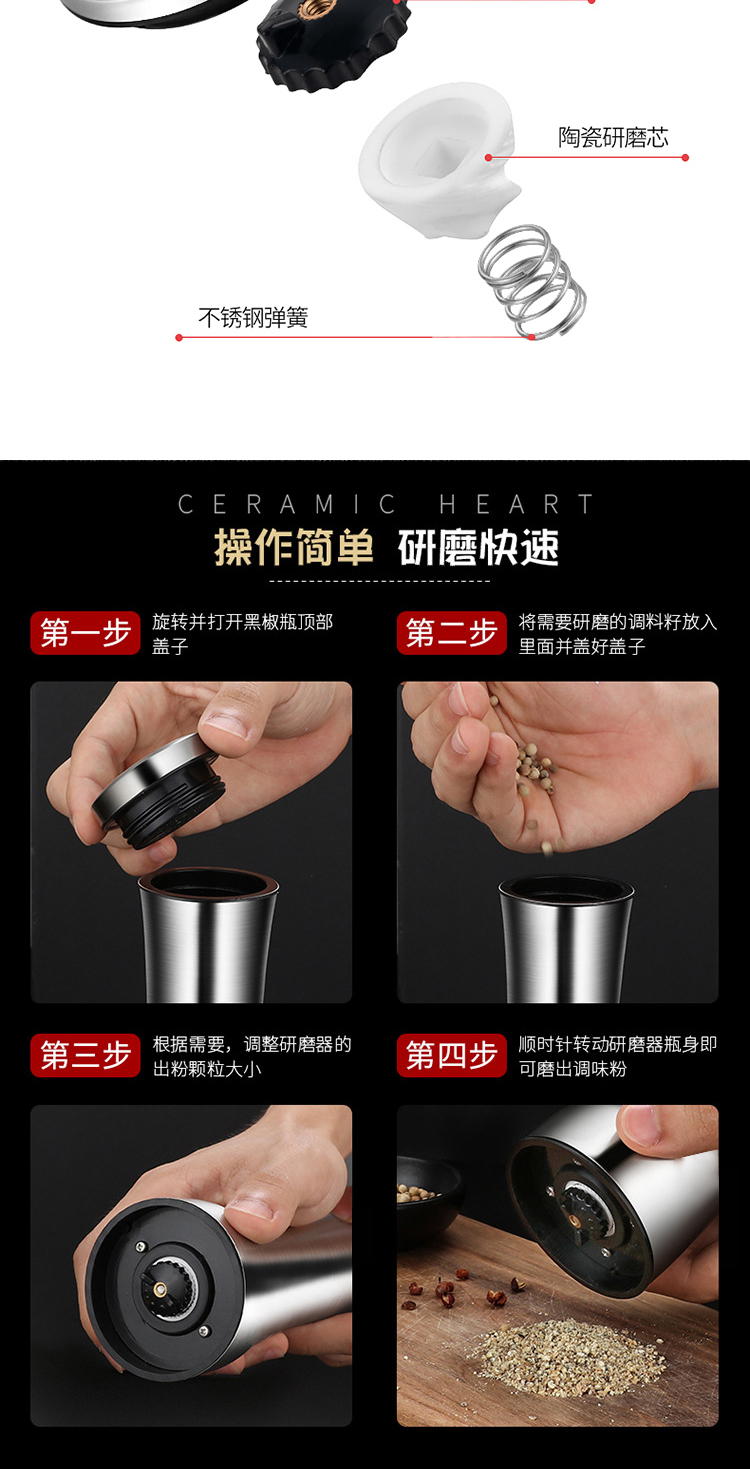 陶瓷研磨芯

不锈钢弹簧

CERAMIC HEART

操作简单 研磨快速

第一步 旋转并打开黑椒瓶顶部盖子

第二步 将需要研磨的调料籽放入里面并盖好盖子

第三步 根据需要，调整研磨器的出粉颗粒大小

第四步 顺时针转动研磨器瓶身即可磨出调味粉